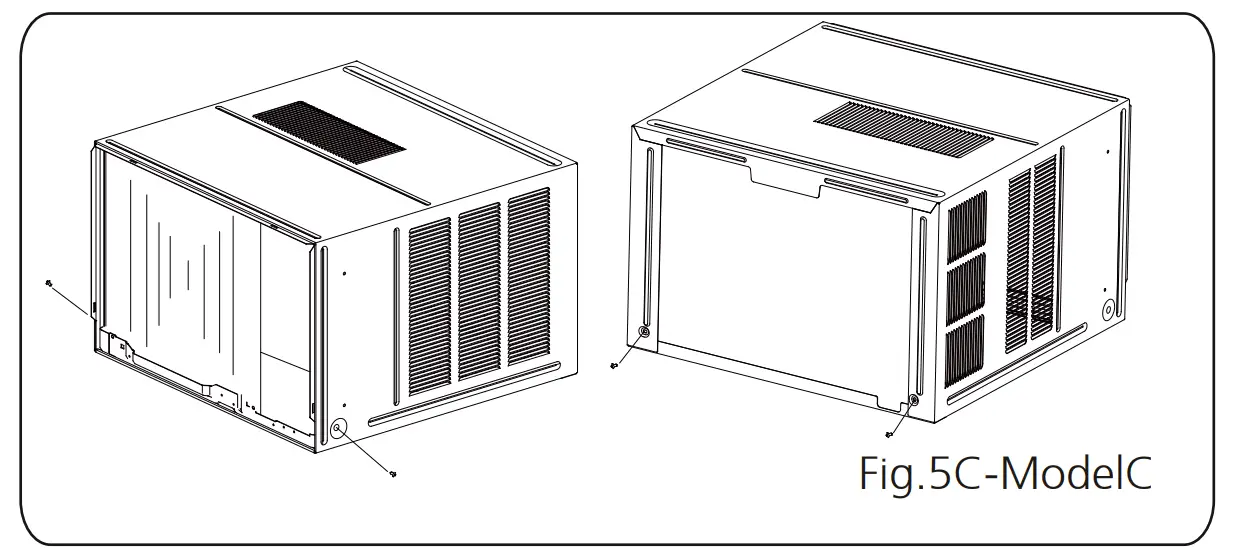 Fig.5C-ModelC