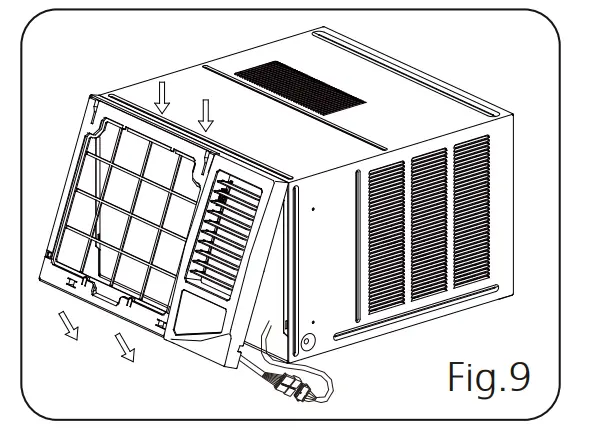 Fig.9