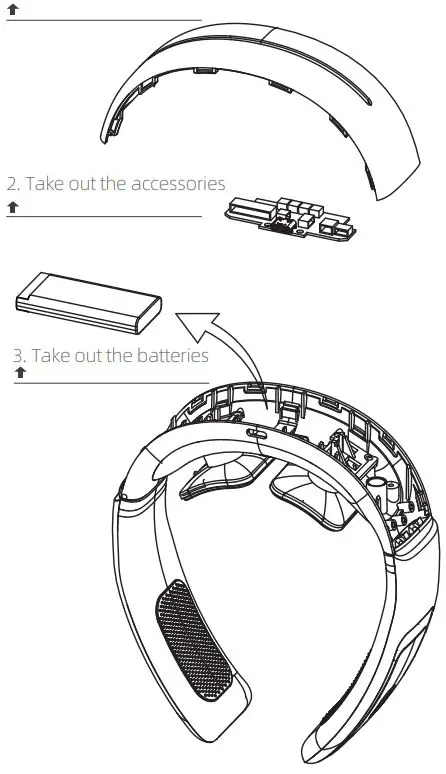 2. Take out the accessories

3. Take out the batteries