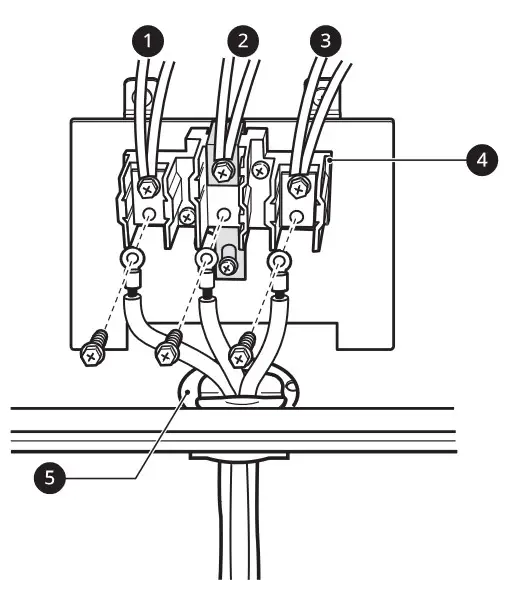 1
2
3
4
5