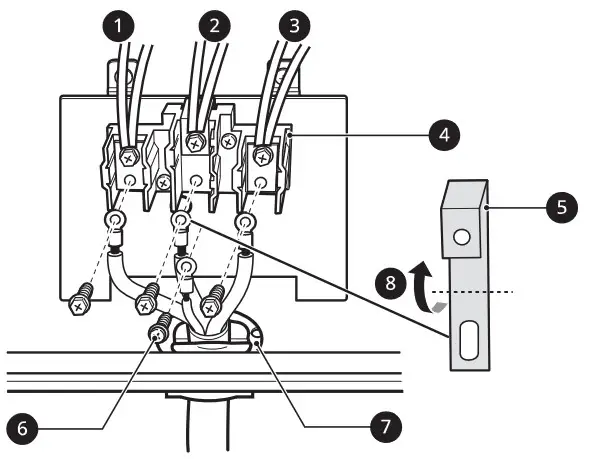 1
2
3
4
5
8
6
7