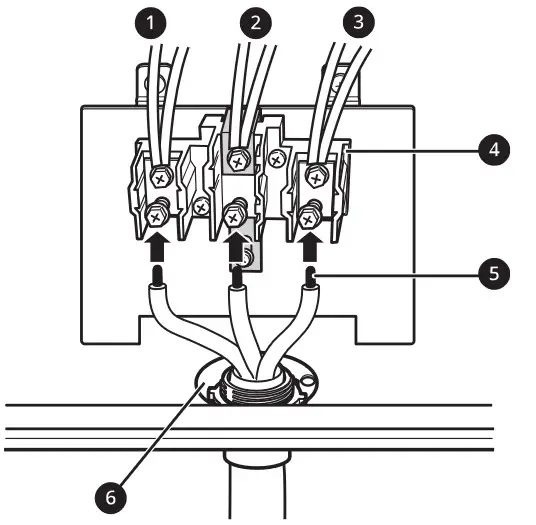 1
2
3
4
5
6