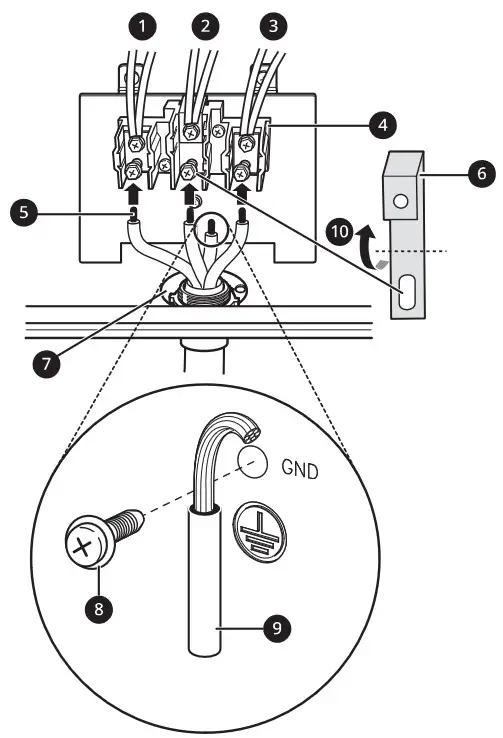 1
2
3
4
5
6
10
7
GND
8
9