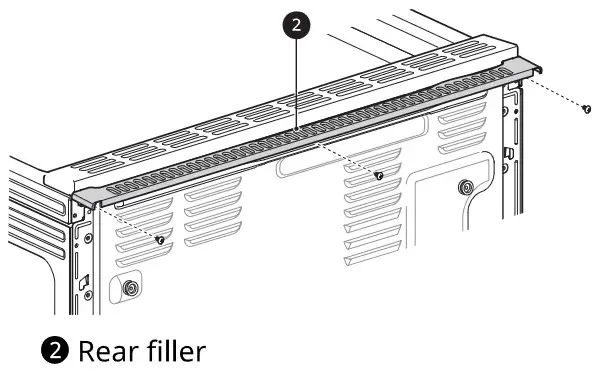 2

2 Rear filler