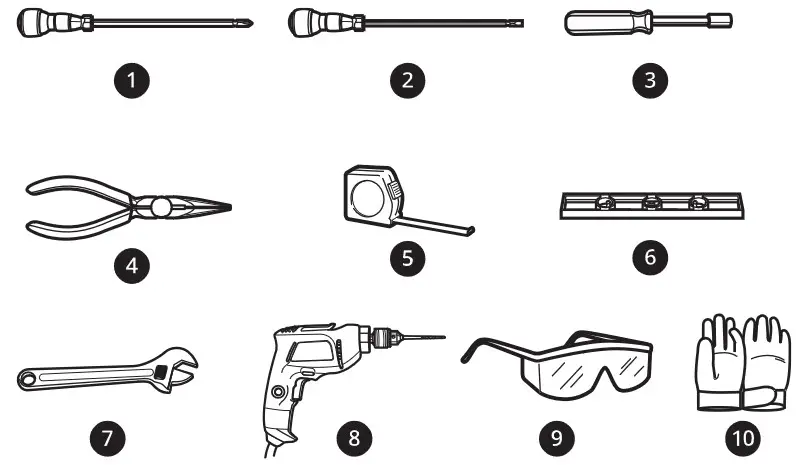 1
2
3
4
5
6
7
8
9
10