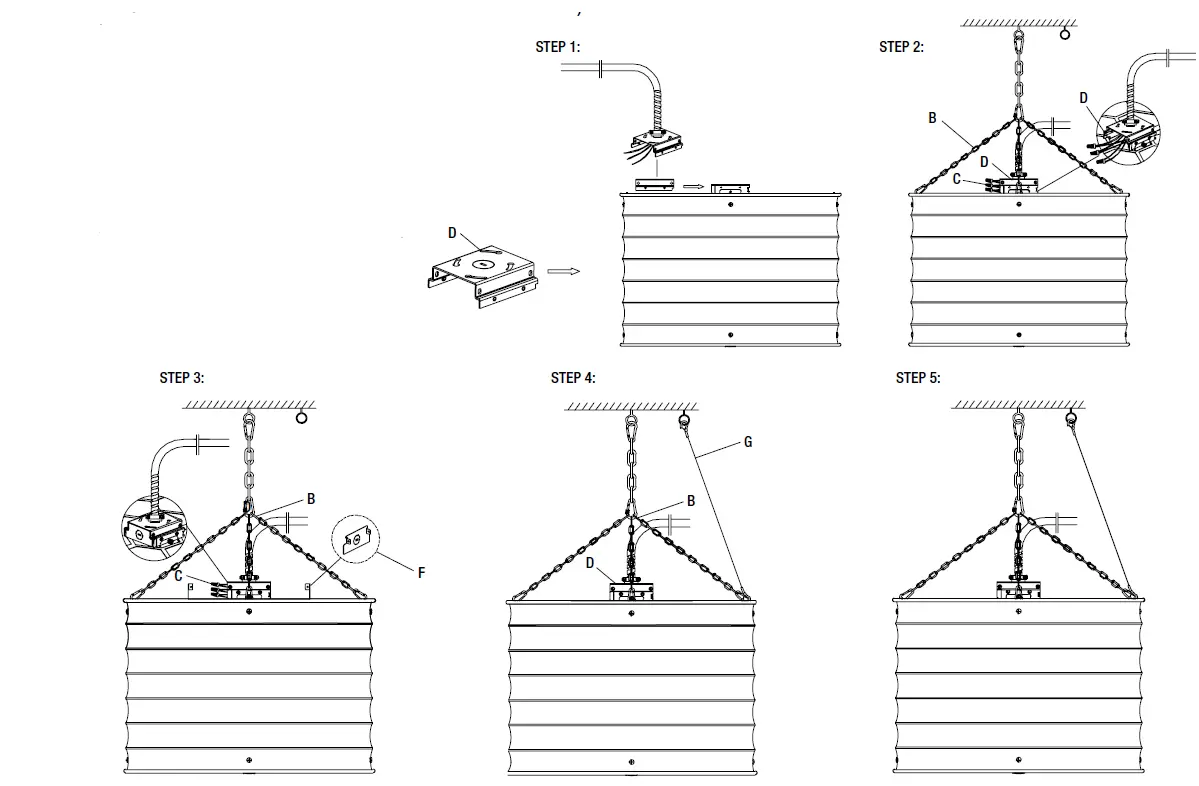 STEP 1:

D

STEP 2:

B

D

D

C

STEP 3:

B

C

F

STEP 4:

G

B

D

STEP 5: