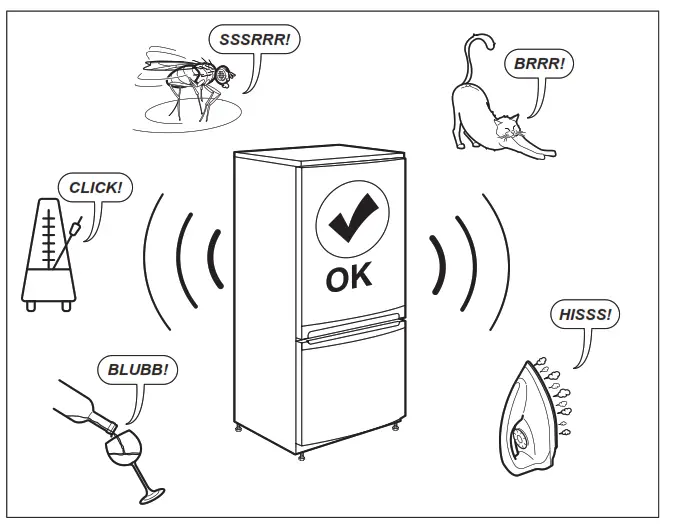 SSSRRR!

BRRR!

CLICK!

OK

HISSS!

BLUBB!