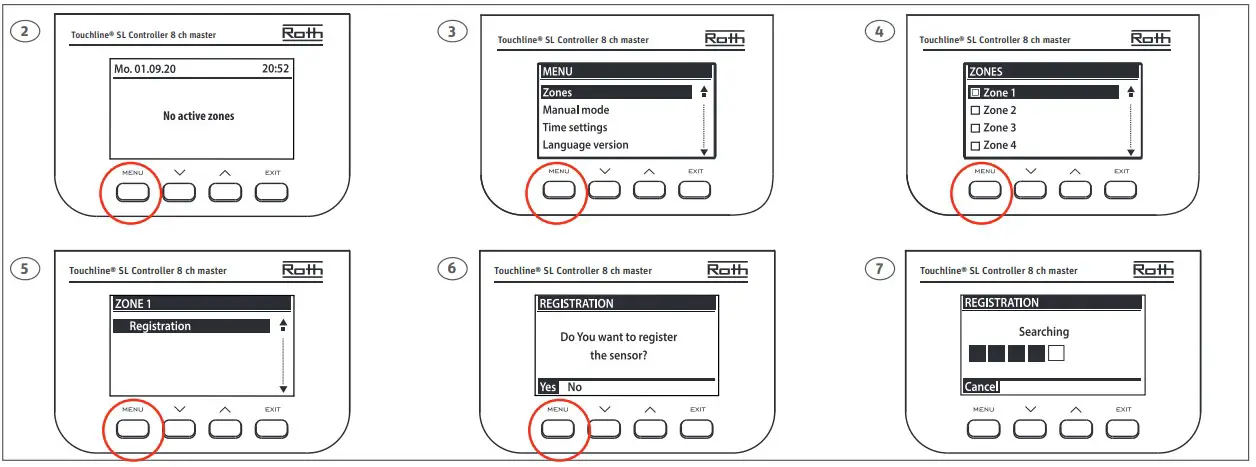 2

Touchline® SL Controller 8 ch master

Roth

Mo. 01.09.20 20:52

No active zones

MENU

EXIT

3

Touchline® SL Controller 8 ch master

Roth

MENU

Zones

Manual mode

Time settings

Language version

MENU

EXIT

4

Touchline® SL Controller 8 ch master

Roth

ZONES

Zone 1

Zone 2

Zone 3

Zone 4

MENU

EXIT

5

Touchline® SL Controller 8 ch master

Roth

ZONE 1

Registration

MENU

EXIT

6

Touchline® SL Controller 8 ch master

Roth

REGISTRATION

Do You want to register the sensor?

Yes No

MENU

EXIT

7

Touchline® SL Controller 8 ch master

Roth

REGISTRATION

Searching

Cancel

MENU

EXIT