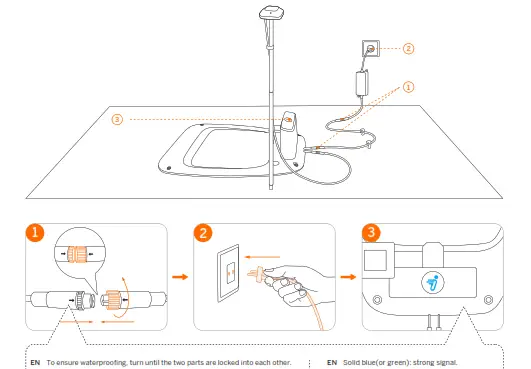 2

1

3

1

2

3

EN To ensure waterproofing, turn until the two parts are locked into each other.

EN Solid blue(or green): strong signal.