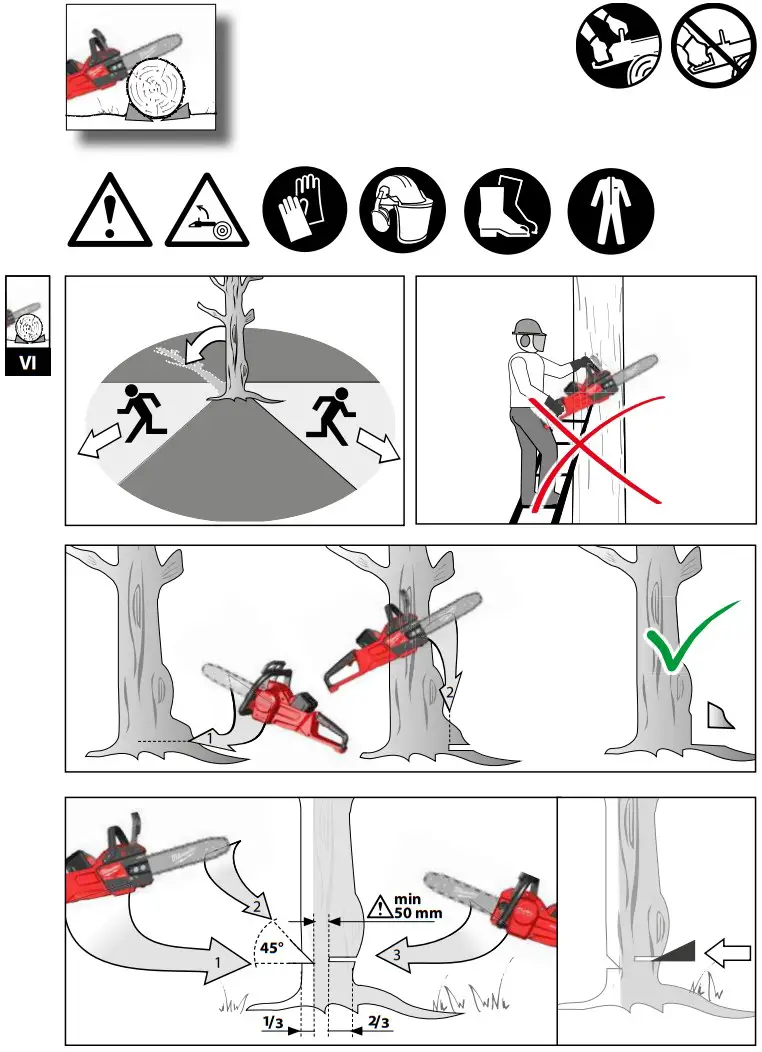 VI

2

2

1

45°

min
50 mm

3

1/3

2/3