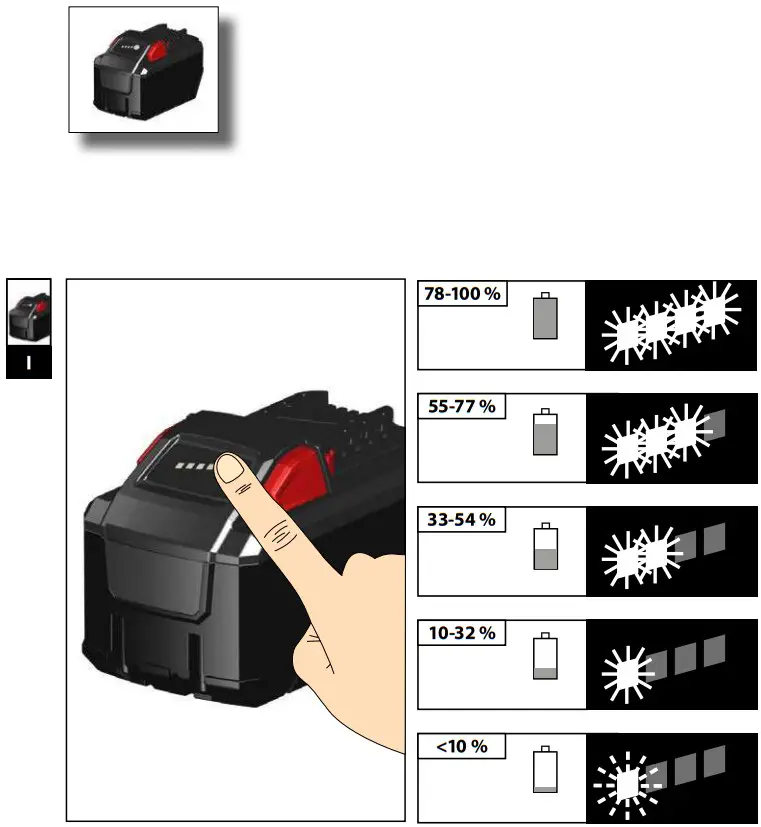 I

78-100 %

55-77 %

33-54 %

10-32 %

<10 %