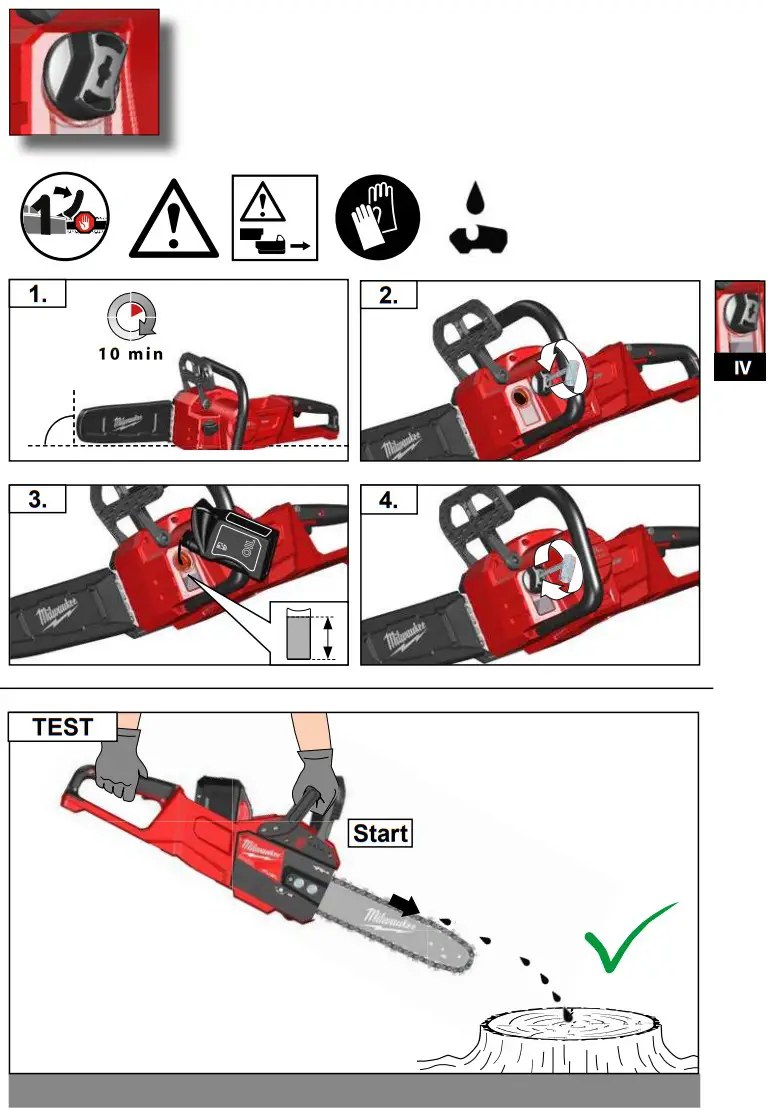 1.

10 min

Milwaukee

2.

Milwaukee

IV

3.

Milwaukee

4.

Milwaukee

TEST

Start

Milwaukee