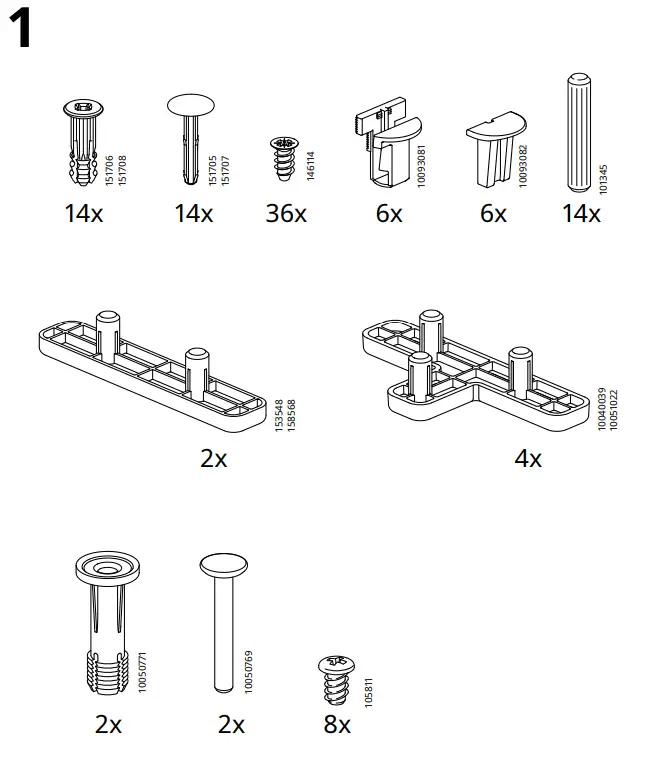 1

151706
151708
14x

151705
151707
14x

146114
36x

10093081
6x

10093082
6x

101345
14x

153548
158568
2x

10040039
10051022
4x

10050771
2x

10050769
2x

105811
8x