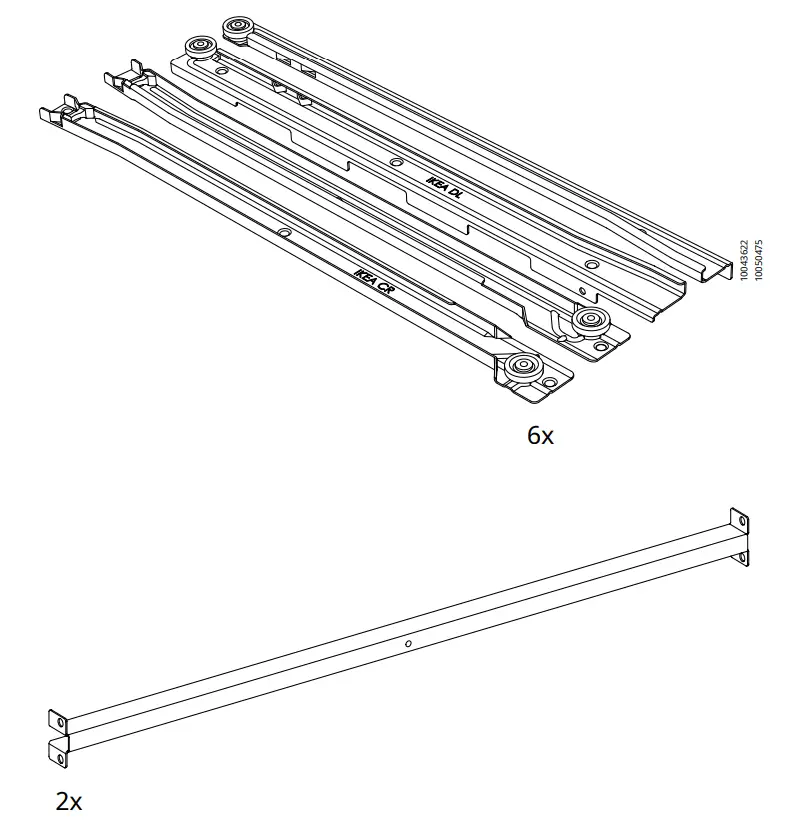 IKEA DL

IKEA CR

10043622
10050475

6x

2x