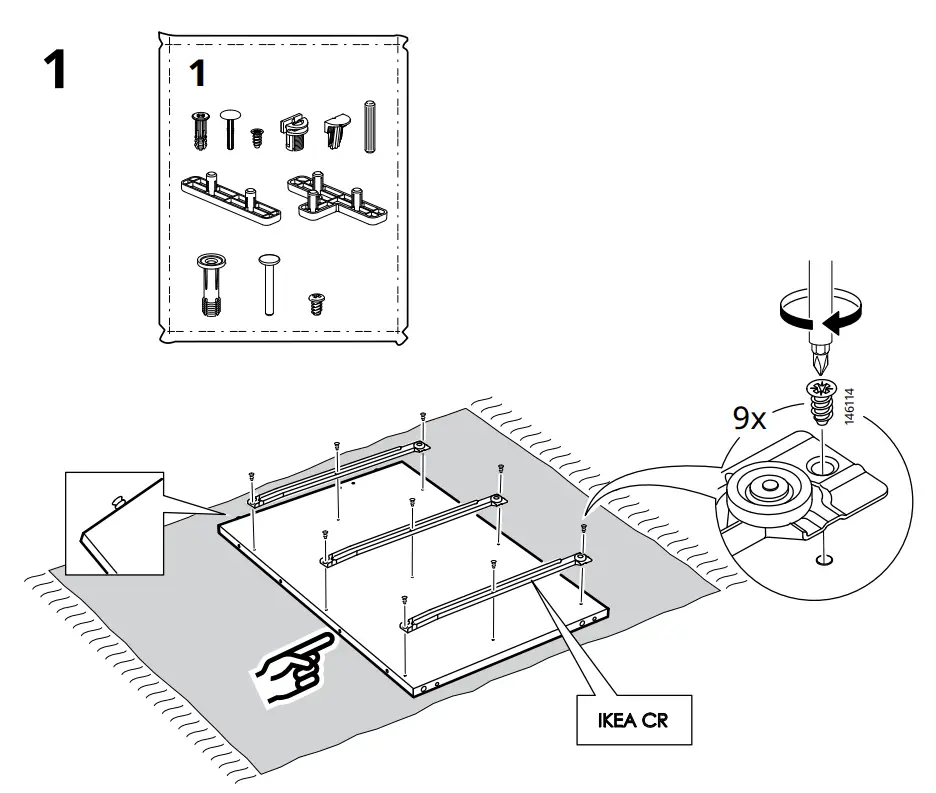 1

1

9x

146114

IKEA CR