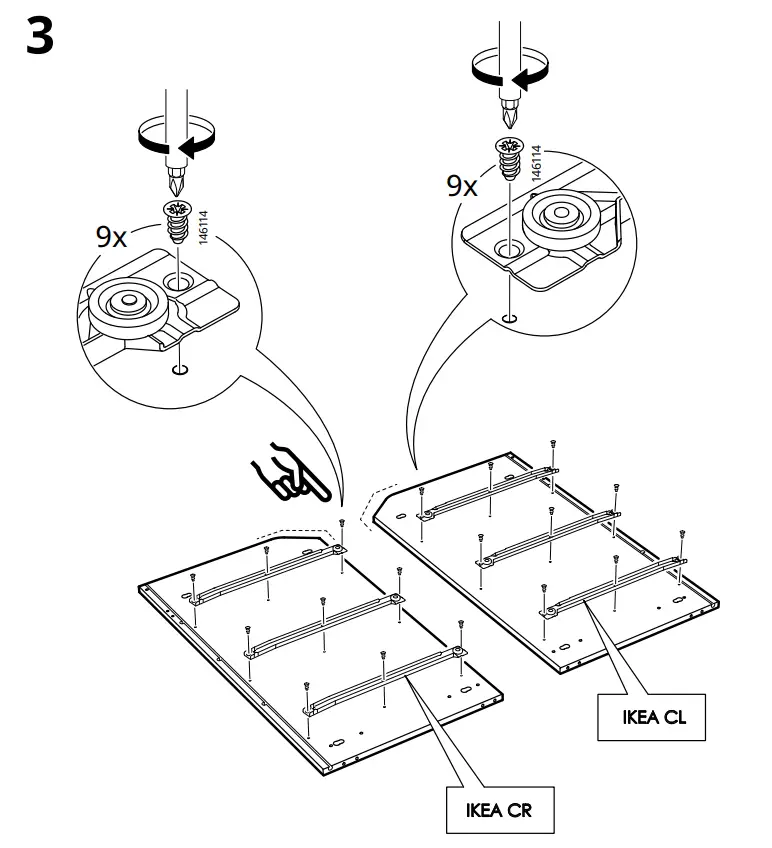 3

9x

146114

9x

146114

IKEA CL

IKEA CR