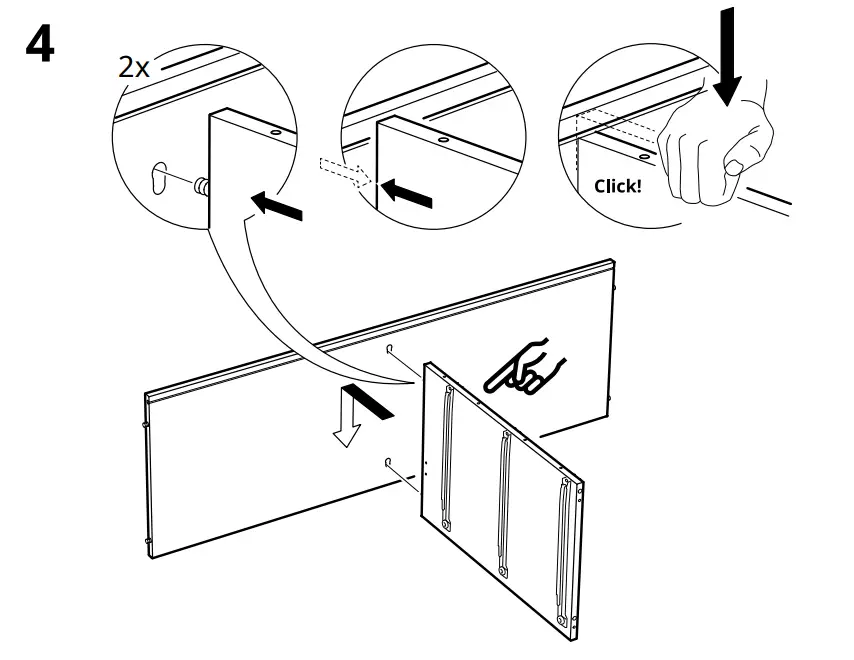 4

2x

Click!