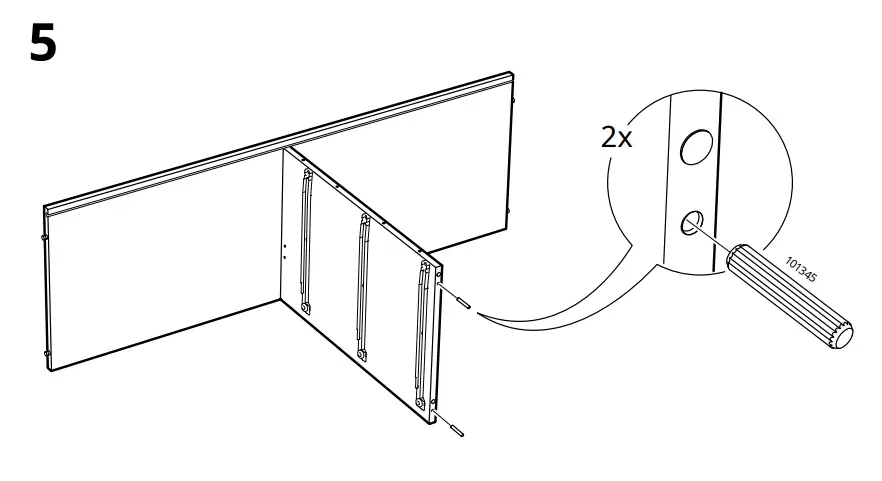 5

2x

101345