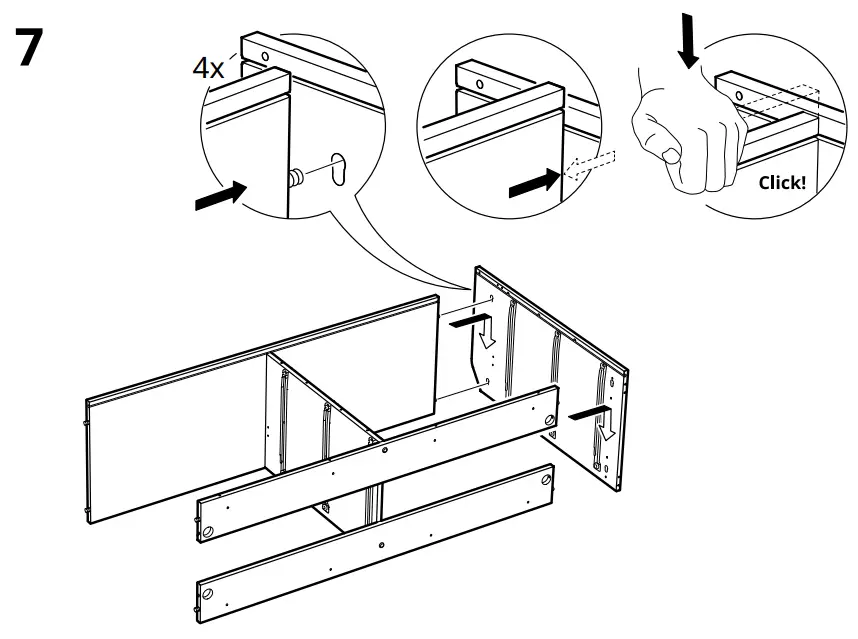 7

4x

Click!