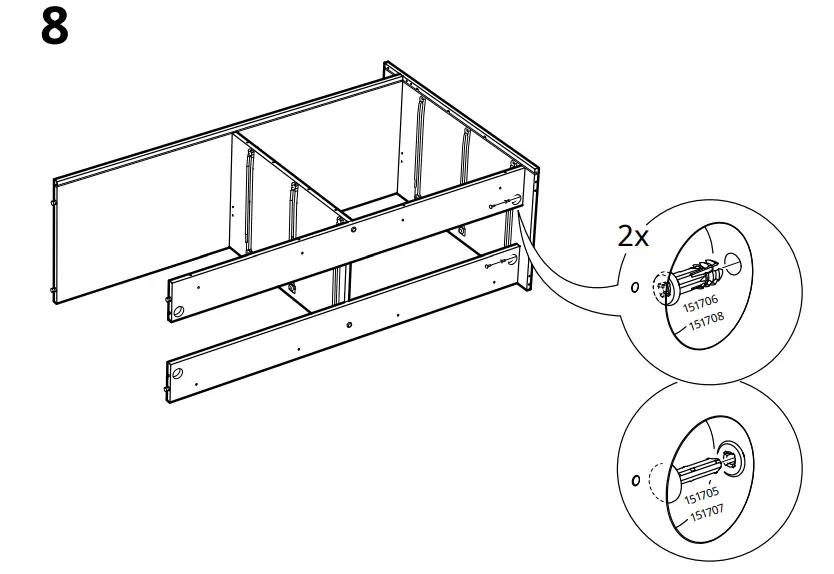 8

2x

151706
151708

151705
151707