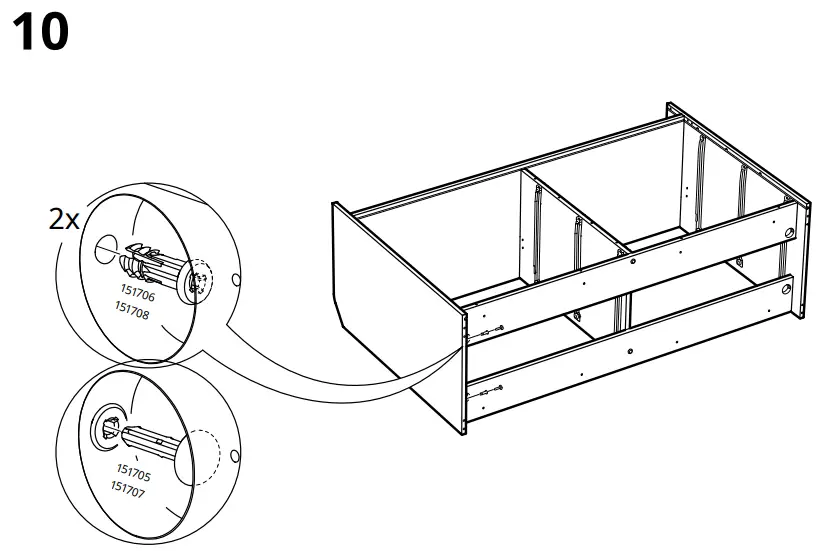 10

2x

151706
151708

151705
151707