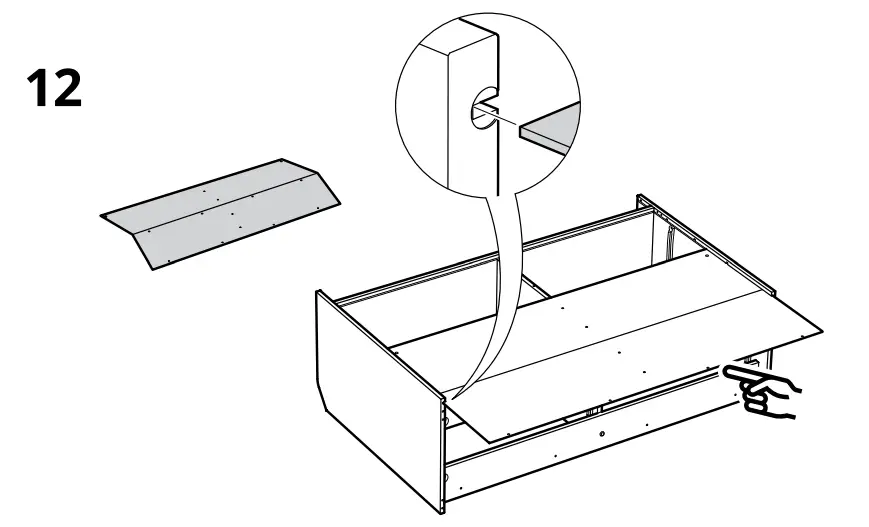 12