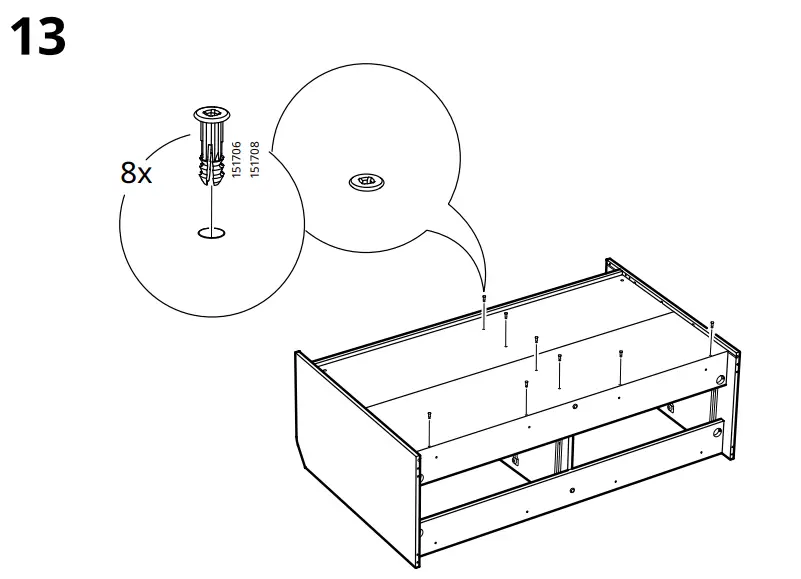 13

8x

151706
151708