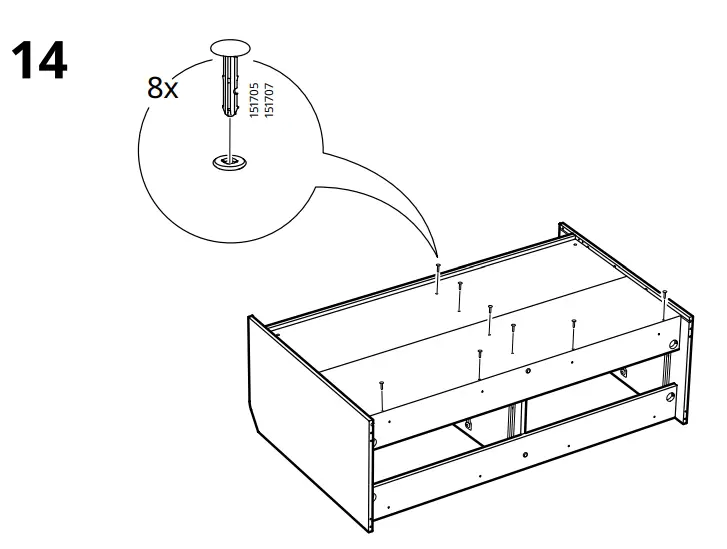 14

8x

151705
151707