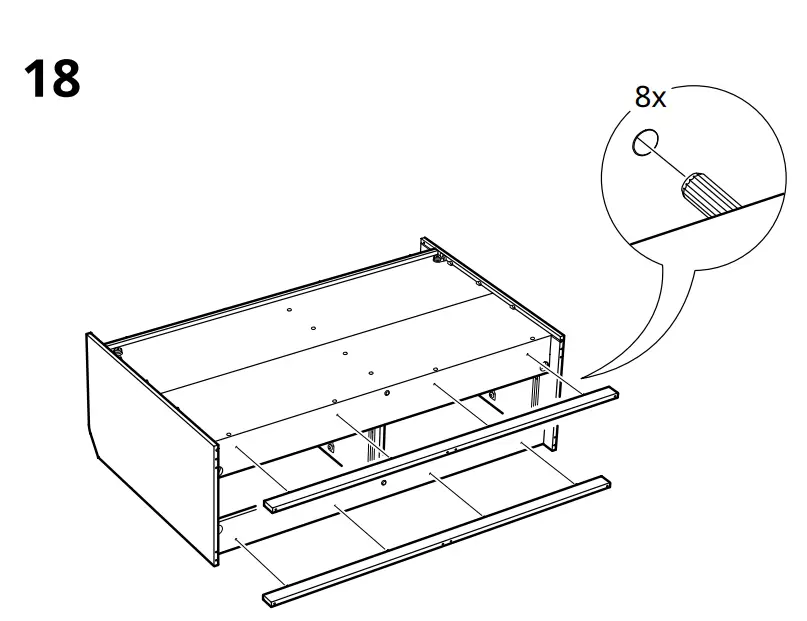 18

8x