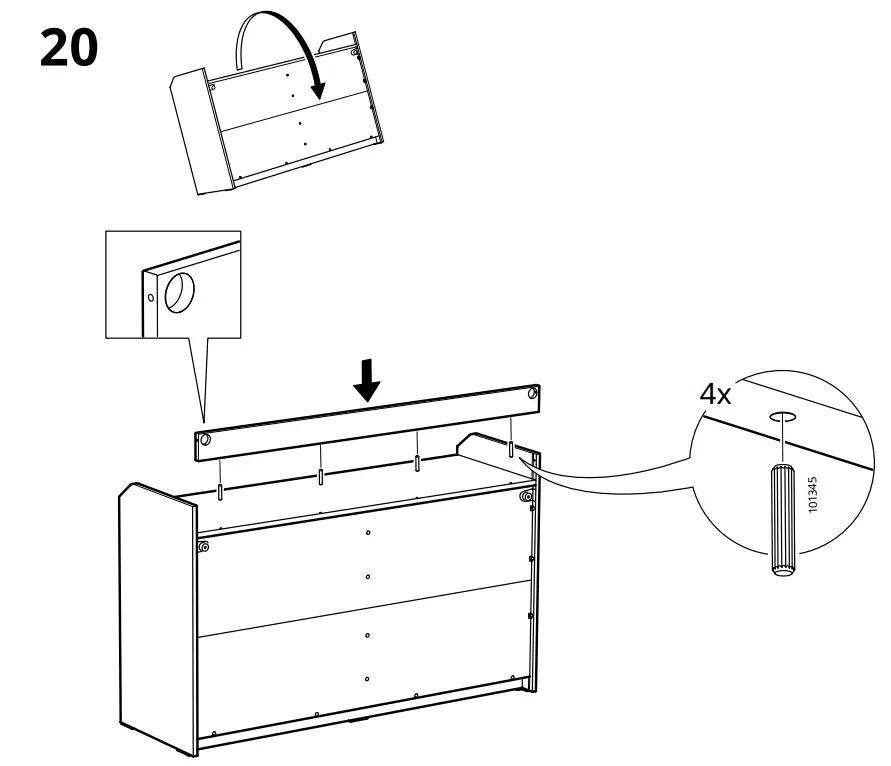 20

4x

101345