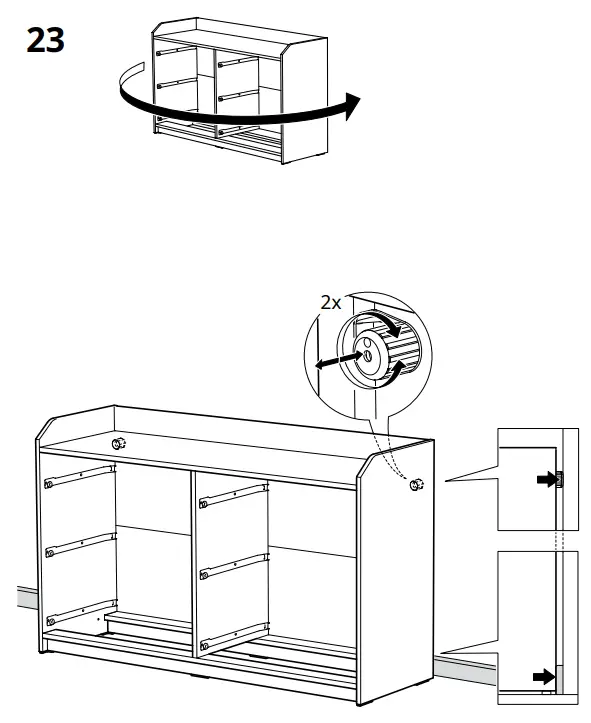 23

2x