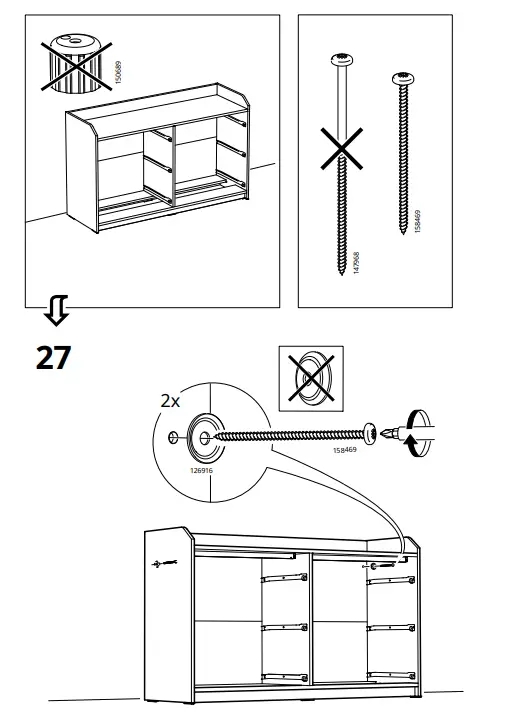 150689

147968

158469

27

2x

126916

158469