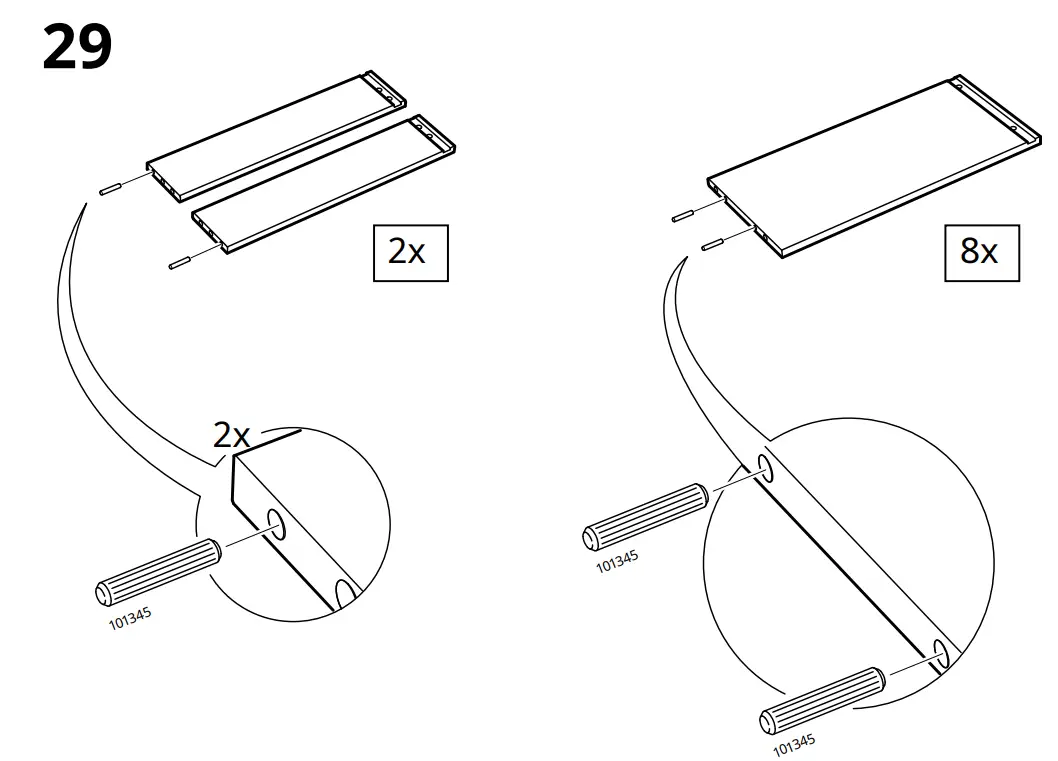 29

2x

2x

101345

8x

101345

101345