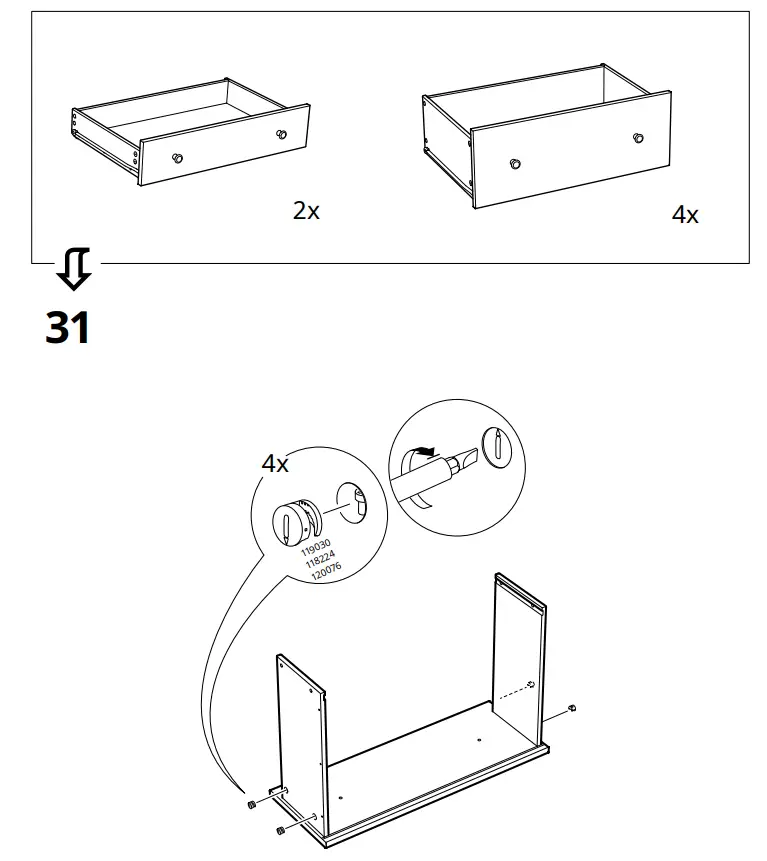 2x

4x

31

4x

119030
118224
120076