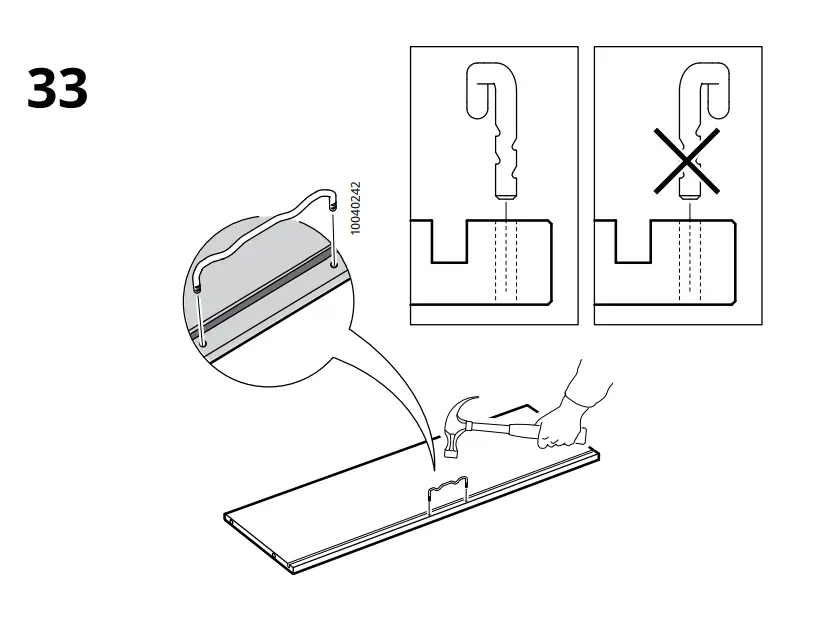 33

10040242