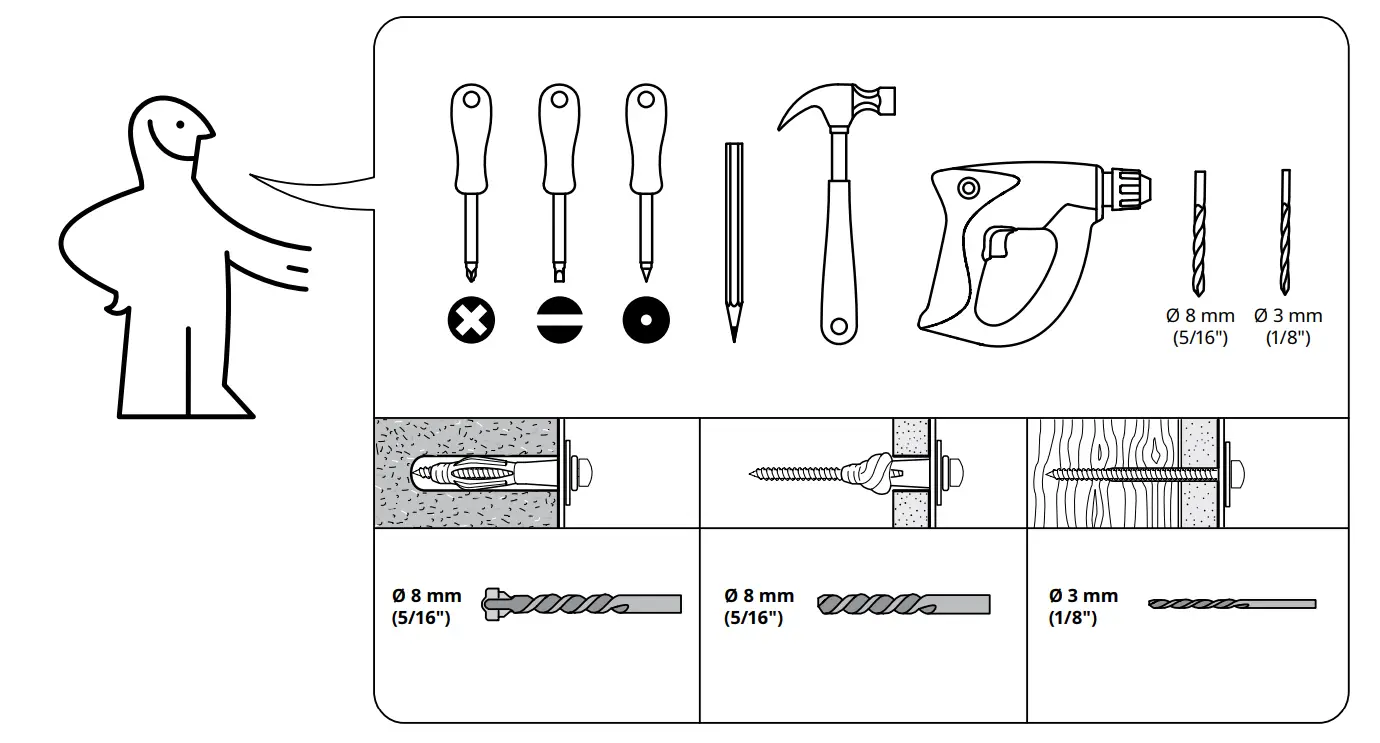 Ø 8 mm (5/16")

Ø 3 mm (1/8")

Ø 8 mm (5/16")

Ø 8 mm (5/16")

Ø 3 mm (1/8")