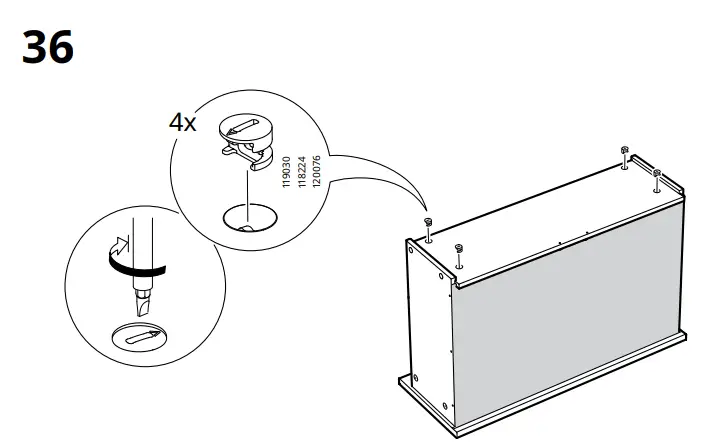 36

4x

119030
118224
120076