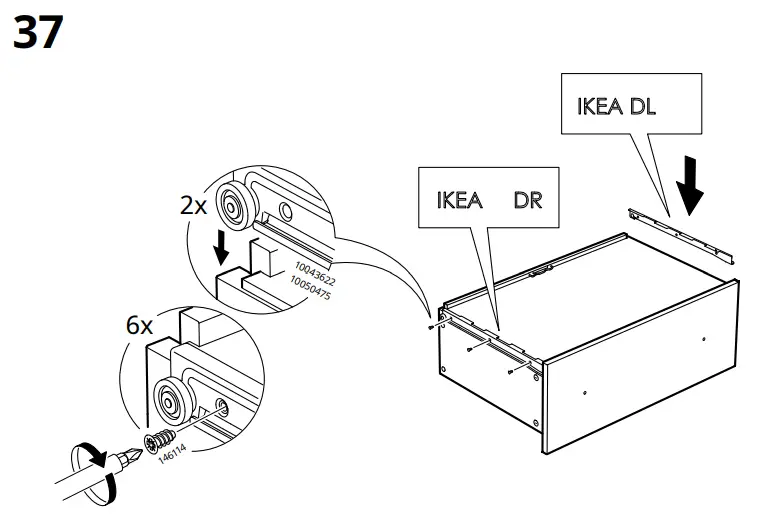 37

IKEA DL

IKEA DR

2x

10043622
10050475

6x

146114