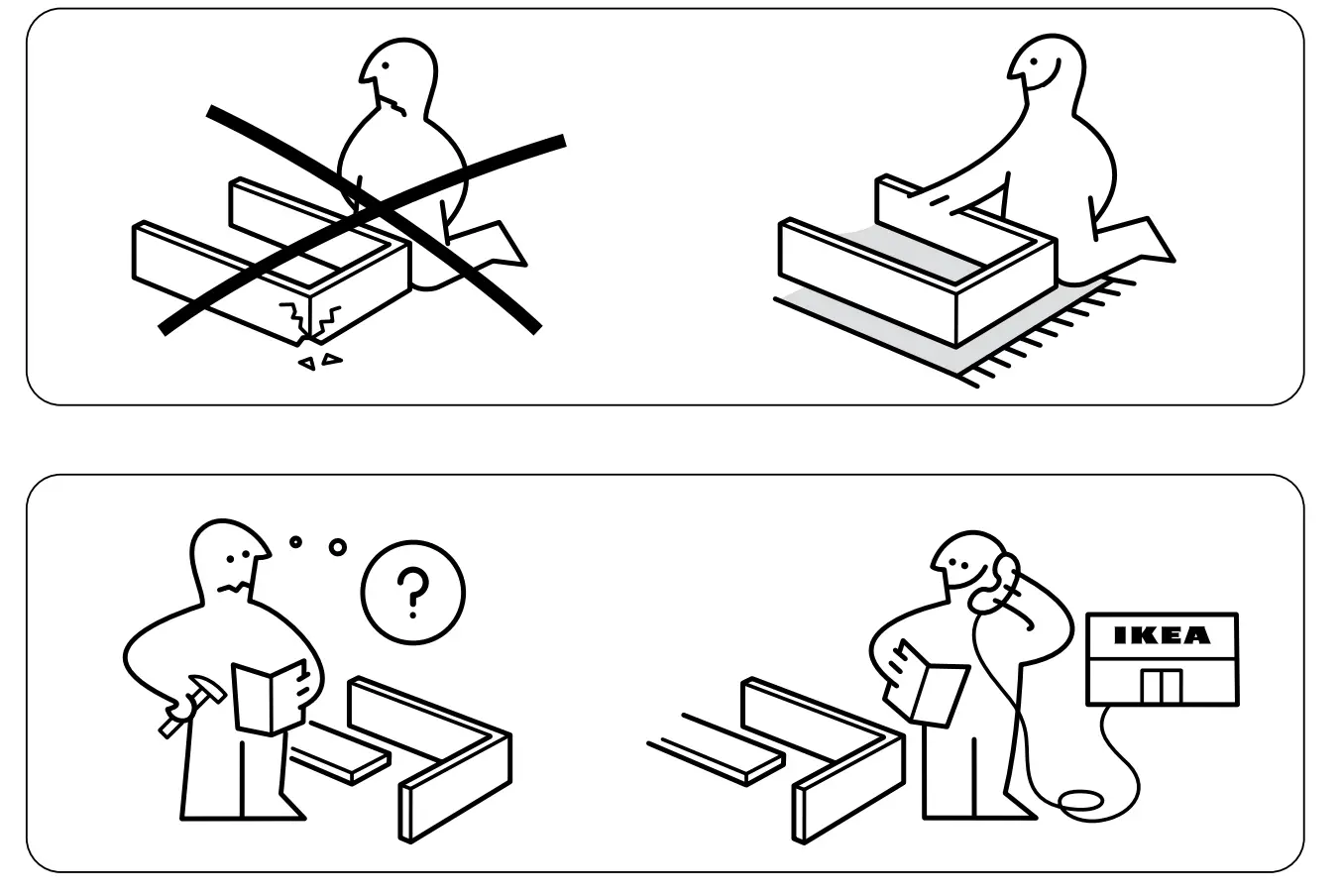 ?

IKEA