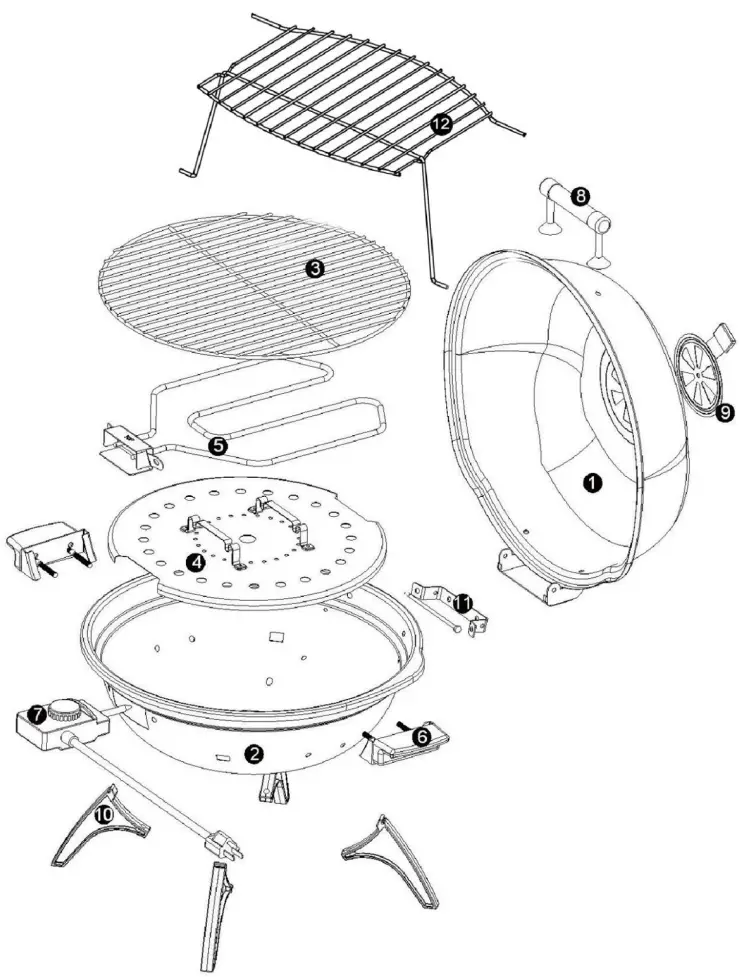 12
8
3
9
5
1
4
11
7
6
2
10