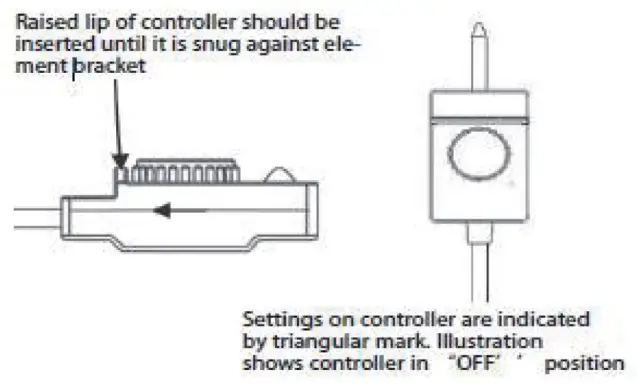 Raised lip of controller should be inserted until it is snug against element bracket

Settings on controller are indicated by triangular mark. Illustration shows controller in "OFF' ' position