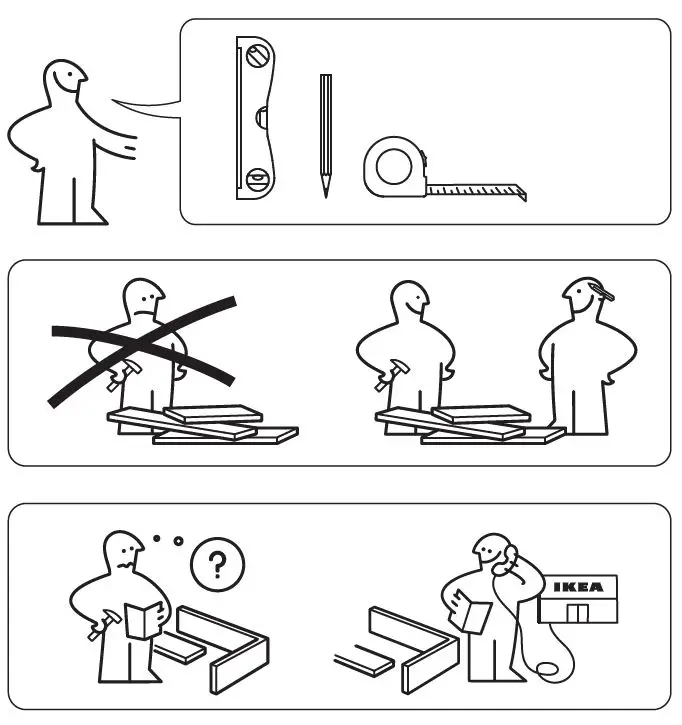 ?

IKEA