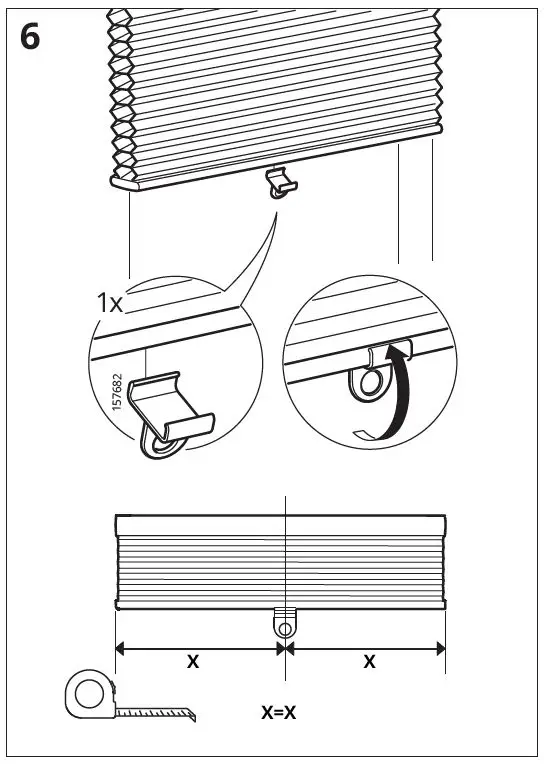 6

1x

157682

x

x

x=x