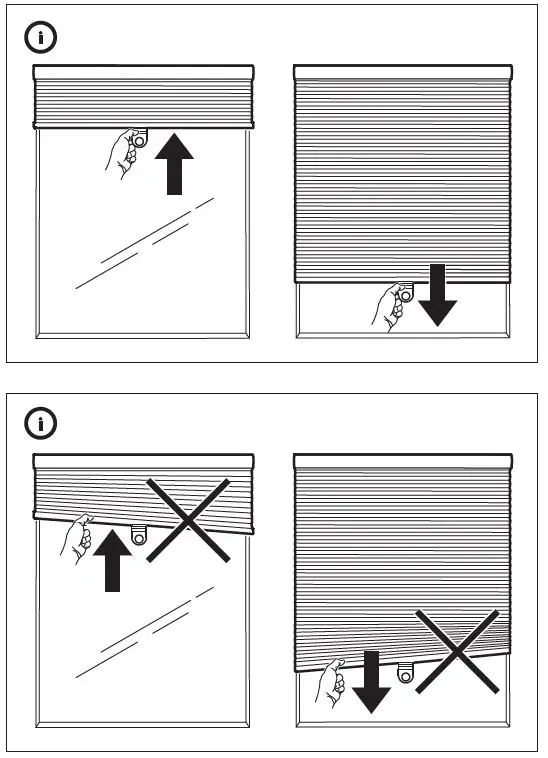 i

i