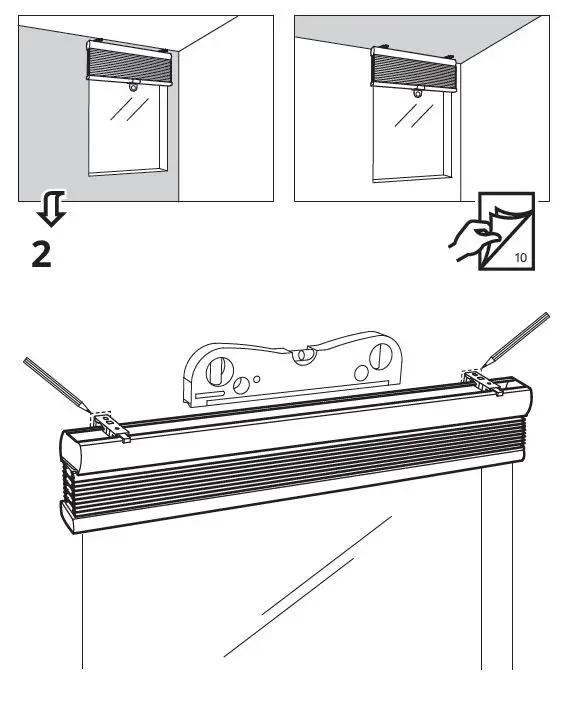 2

10