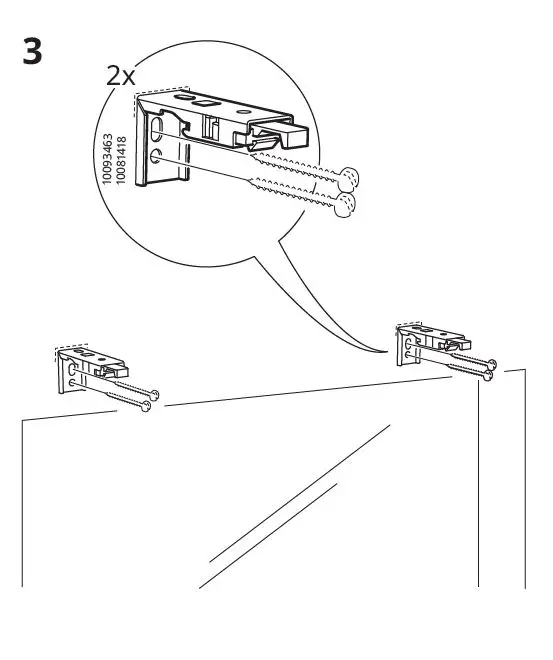 3

2x

10093463
10081418