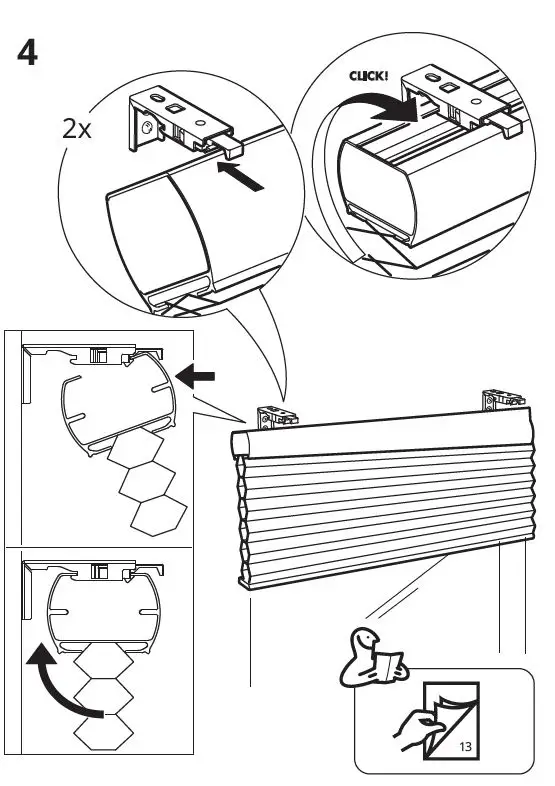 4

2x

CLICK!

13