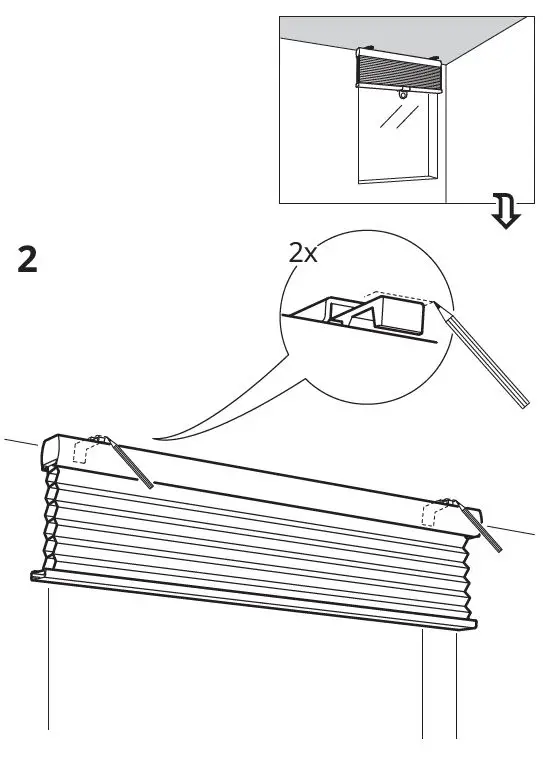 2

2x