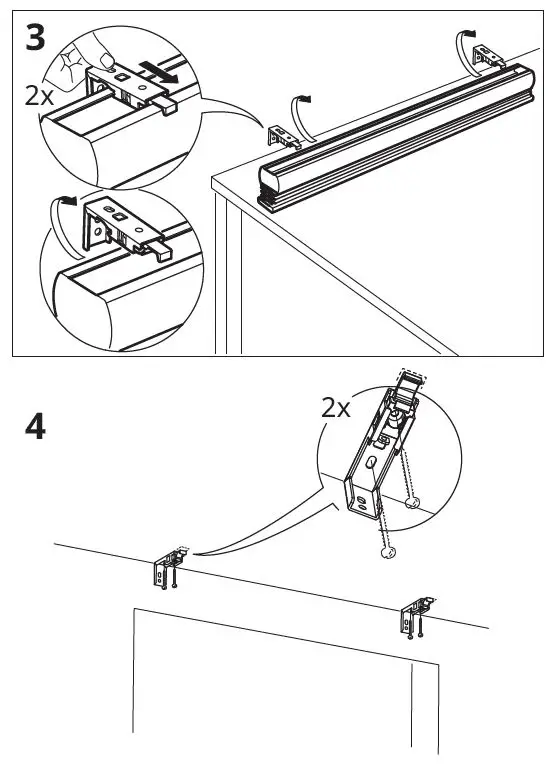 3

2x

4

2x