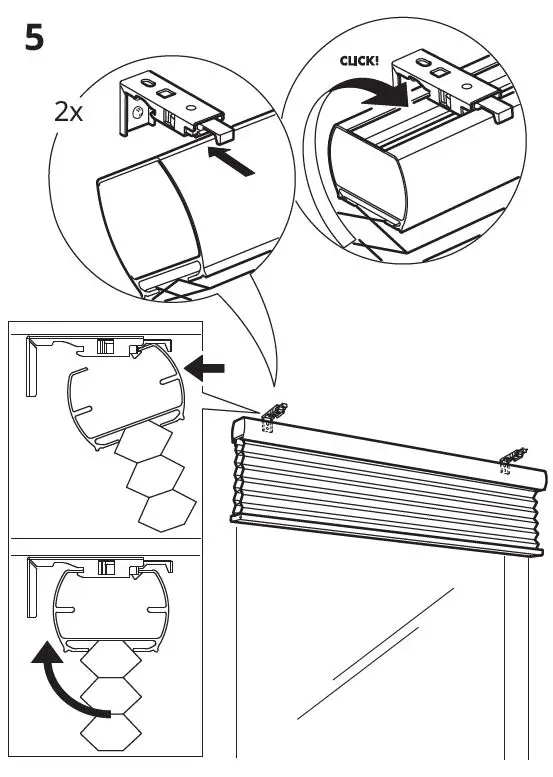 5

2x

CLICK!